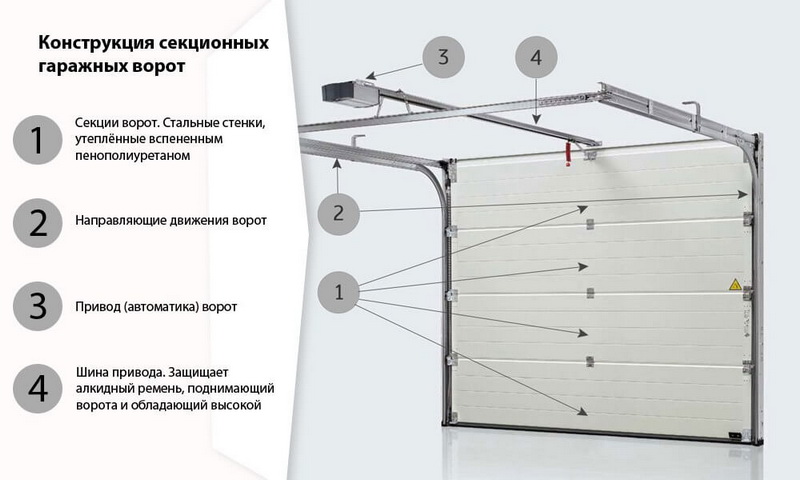 Конструкция секционных гаражных ворот

1

Секции ворот. Стальные стенки, утеплённые вспененным пенополиуретаном

2

Направляющие движения ворот

3

Привод (автоматика) ворот

4

Шина привода. Защищает алкидный ремень, поднимающий ворота и обладающий высокой

3

4

2

1